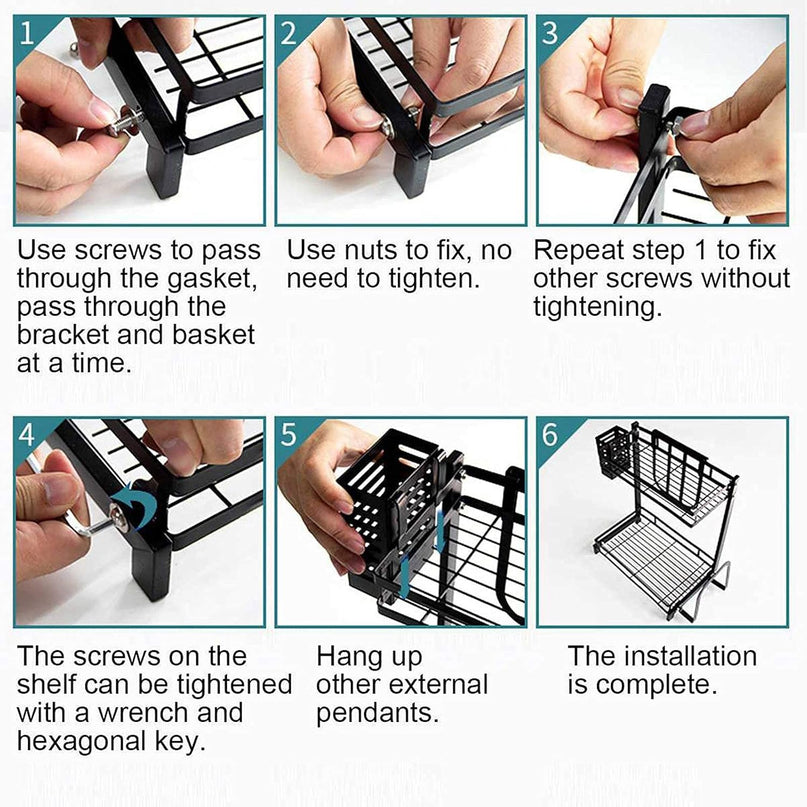 1

Use screws to pass through the gasket, pass through the bracket and basket at a time.

2

Use nuts to fix, no need to tighten.

3

Repeat step 1 to fix other screws without tightening.

4

The screws on the shelf can be tightened with a wrench and hexagonal key.

5

Hang up other external pendants.

6

The installation is complete.